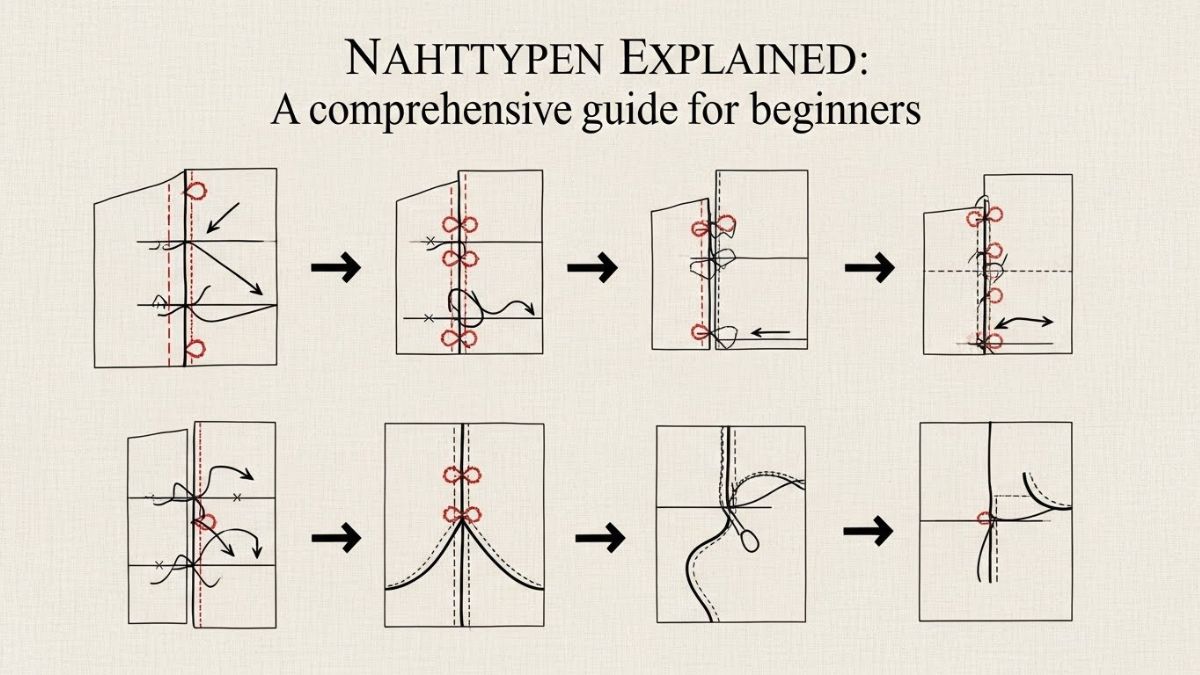 NAHTTYPEN EXPLAINED:
A comprehensive guide for beginners